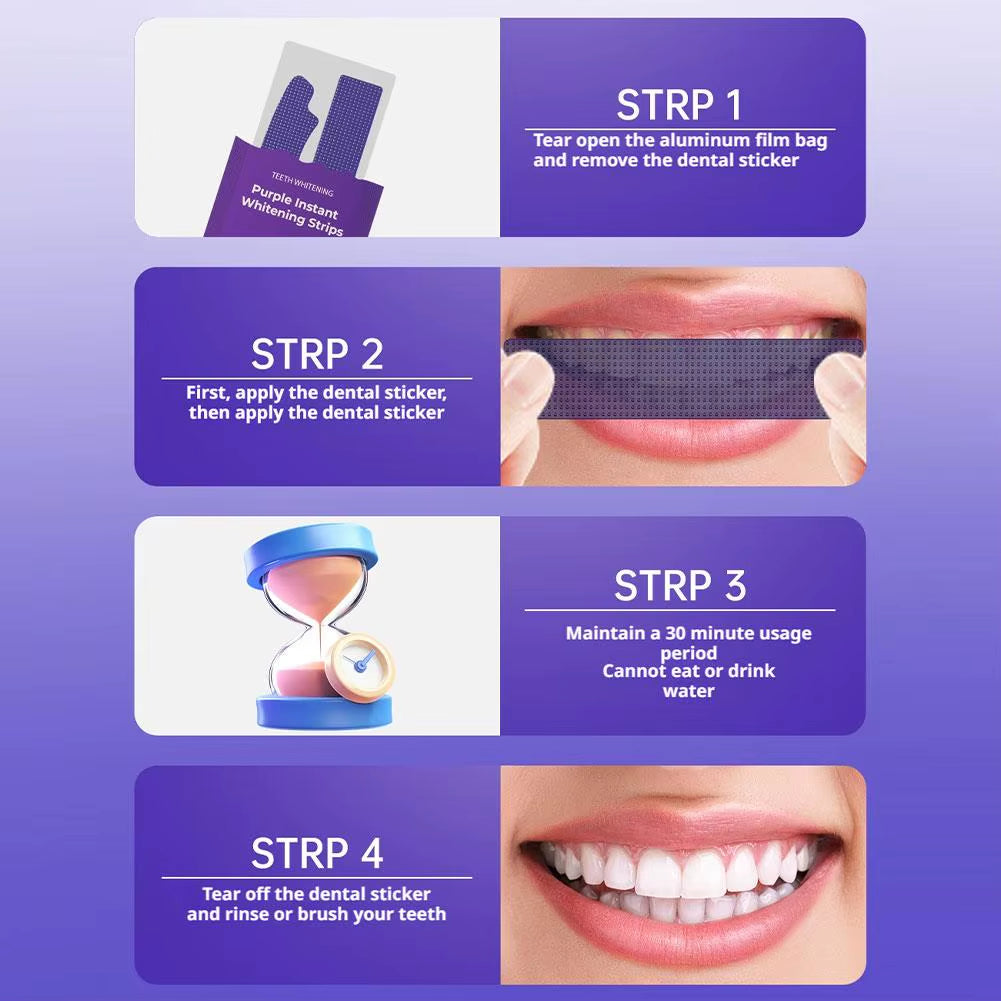 TEETH WHITENING
Purple Instant Whitening Strips

STRP 1
Tear open the aluminum film bag and remove the dental sticker

STRP 2
First, apply the dental sticker, then apply the dental sticker

STRP 3
Maintain a 30 minute usage period
Cannot eat or drink water

STRP 4
Tear off the dental sticker and rinse or brush your teeth